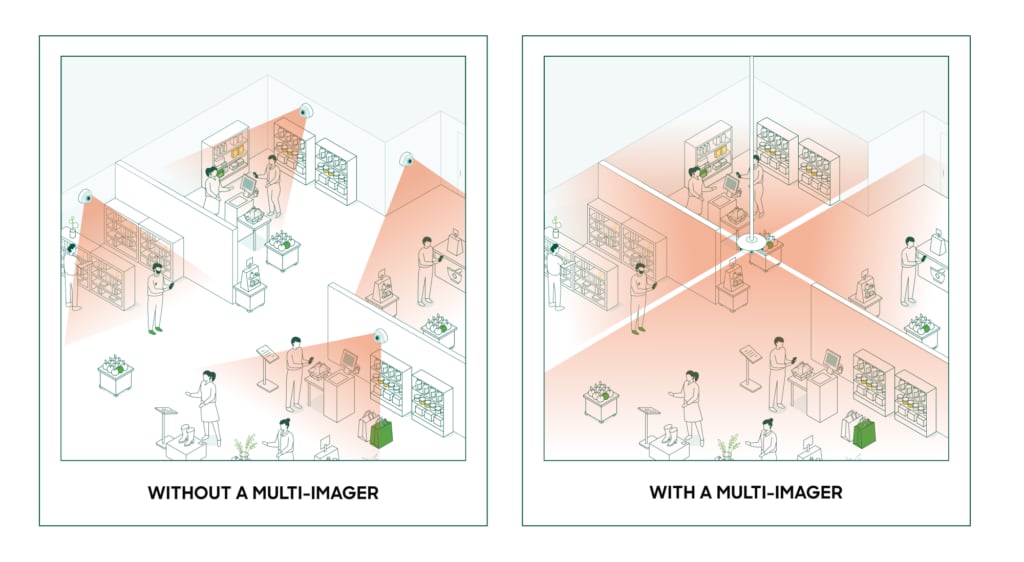 WITHOUT A MULTI-IMAGER

WITH A MULTI-IMAGER